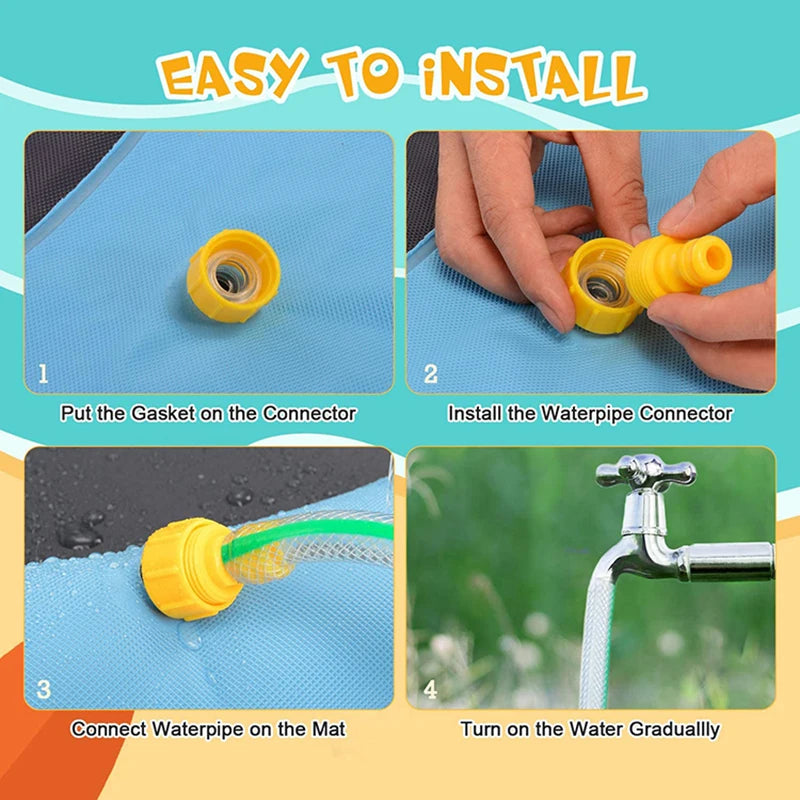 EASY TO iNSTALL

1

Put the Gasket on the Connector

2

Install the Waterpipe Connector

3

Connect Waterpipe on the Mat

4

Turn on the Water Graduallly